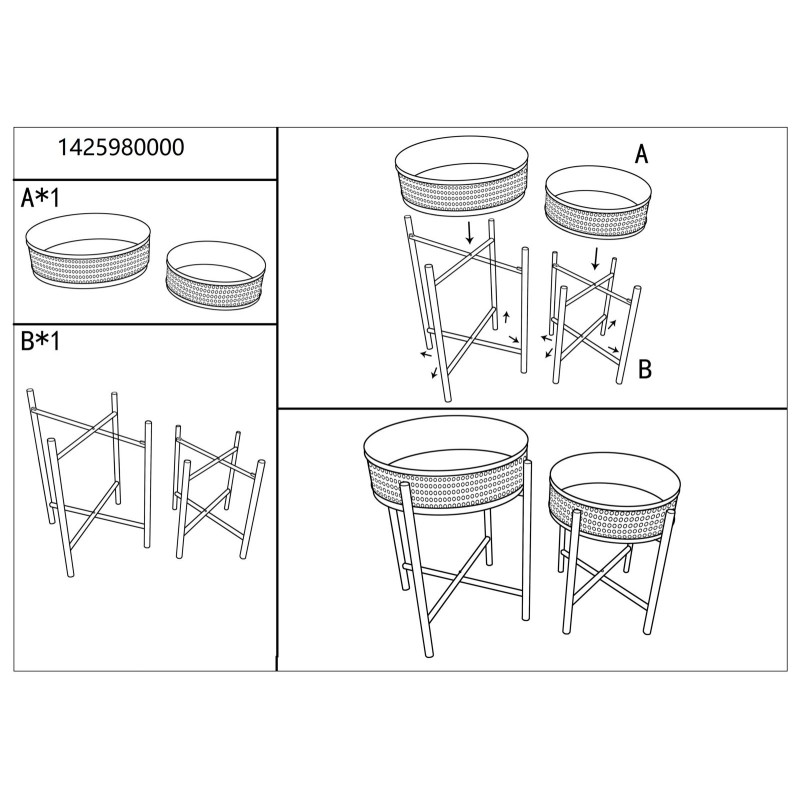 1425980000

A*1

B*1

A

B